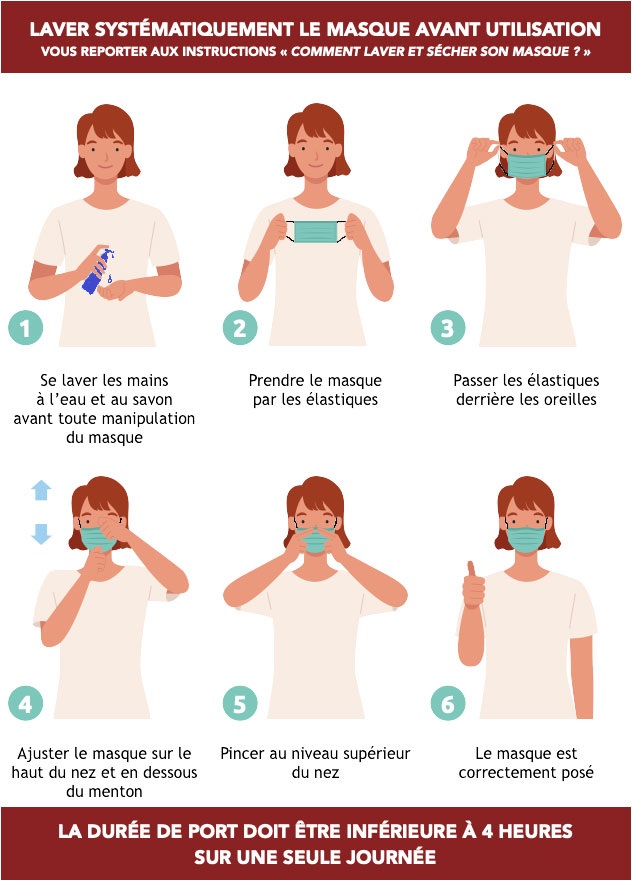 LAVER SYSTÉMATIQUEMENT LE MASQUE AVANT UTILISATION
VOUS REPORTER AUX INSTRUCTIONS « COMMENT LAVER ET SÉCHER SON MASQUE ? »

1
Se laver les mains à l'eau et au savon avant toute manipulation du masque

2
Prendre le masque par les élastiques

3
Passer les élastiques derrière les oreilles

4
Ajuster le masque sur le haut du nez et en dessous du menton

5
Pincer au niveau supérieur du nez

6
Le masque est correctement posé

LA DURÉE DE PORT DOIT ÊTRE INFÉRIEURE À 4 HEURES SUR UNE SEULE JOURNÉE